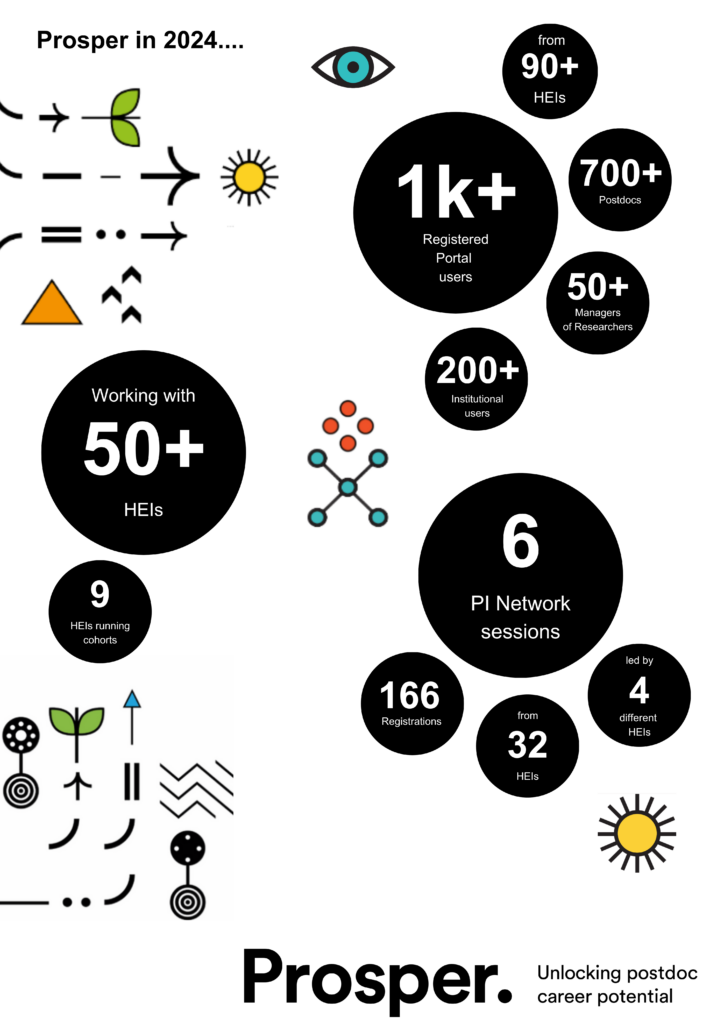 Prosper in 2024....

from
90+
HEIs

1k+
Registered Portal users

700+
Postdocs

50+
Managers of Researchers

200+
Institutional users

Working with
50+
HEIs

9
HEIs running cohorts

6
PI Network sessions

166
Registrations

from
32
HEIs

led by
4
different HEIs

Prosper.
Unlocking postdoc career potential