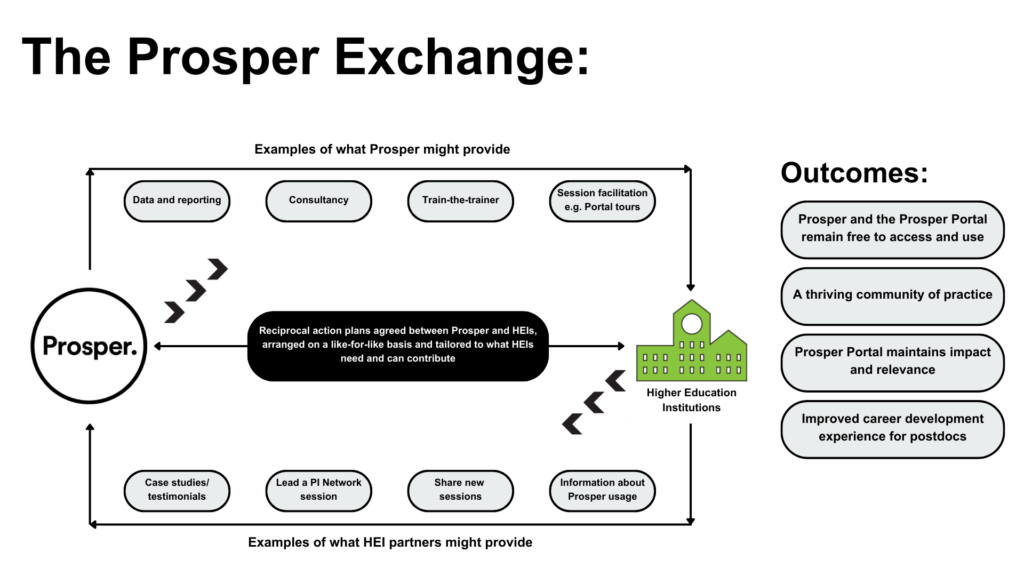 The Prosper Exchange:

Examples of what Prosper might provide

Data and reporting

Consultancy

Train-the-trainer

Session facilitation e.g. Portal tours

Prosper.

Reciprocal action plans agreed between Prosper and HEIs, arranged on a like-for-like basis and tailored to what HEIs need and can contribute

Higher Education Institutions

Case studies/ testimonials

Lead a PI Network session

Share new sessions

Information about Prosper usage

Examples of what HEI partners might provide

Outcomes:

Prosper and the Prosper Portal remain free to access and use

A thriving community of practice

Prosper Portal maintains impact and relevance

Improved career development experience for postdocs